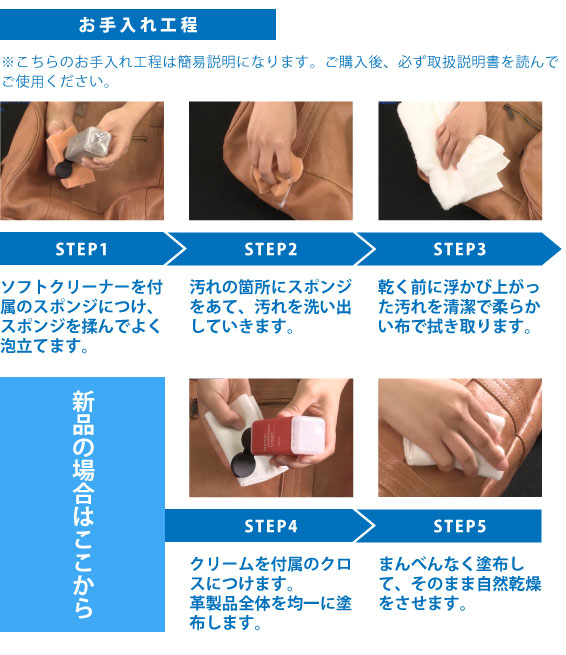 お手入れ工程

※こちらのお手入れ工程は簡易説明になります。ご購入後、必ず取扱説明書を読んでご使用ください。

STEP1

ソフトクリーナーを付属のスポンジにつけ、スポンジを揉んでよく泡立てます。

STEP2

汚れの箇所にスポンジをあて、汚れを洗い出していきます。

STEP3

乾く前に浮かび上がった汚れを清潔で柔らかい布で拭き取ります。

新品の場合はここから

STEP4

クリームを付属のクロスにつけます。
革製品全体を均一に塗布します。

STEP5

まんべんなく塗布して、そのまま自然乾燥をさせます。